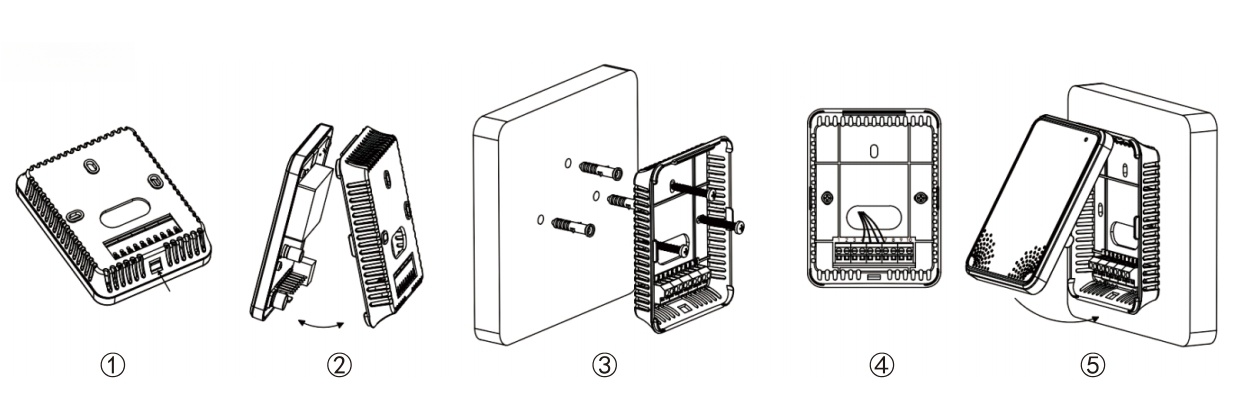 ①
②
③
④
⑤